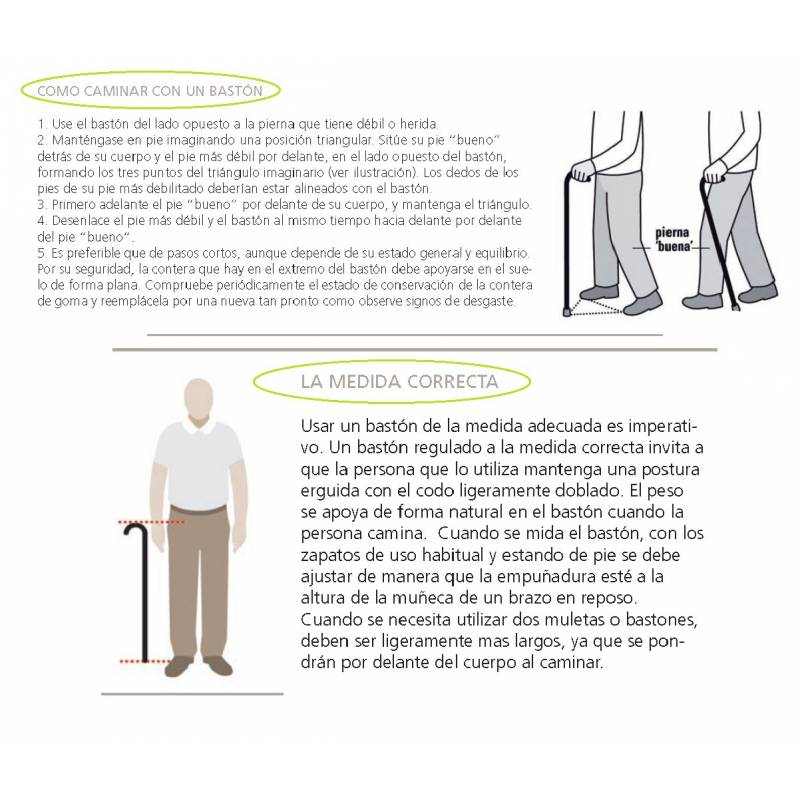 COMO CAMINAR CON UN BASTÓN

1. Use el bastón del lado opuesto a la pierna que tiene débil o herida.
2. Manténgase en pie imaginando una posición triangular. Sitúe su pie "bueno" detrás de su cuerpo y el pie más débil por delante, en el lado opuesto del bastón, formando los tres puntos del triángulo imaginario (ver ilustración). Los dedos de los pies de su pie más debilitado deberían estar alineados con el bastón.
3. Primero adelante el pie "bueno" por delante de su cuerpo, y mantenga el triángulo.
4. Desenlace el pie más débil y el bastón al mismo tiempo hacia delante por delante del pie "bueno".
5. Es preferible que de pasos cortos, aunque depende de su estado general y equilibrio. Por su seguridad, la contera que hay en el extremo del bastón debe apoyarse en el suelo de forma plana. Compruebe periódicamente el estado de conservación de la contera de goma y reemplácela por una nueva tan pronto como observe signos de desgaste.

pierna 'buena'

LA MEDIDA CORRECTA

Usar un bastón de la medida adecuada es imperativo. Un bastón regulado a la medida correcta invita a que la persona que lo utiliza mantenga una postura erguida con el codo ligeramente doblado. El peso se apoya de forma natural en el bastón cuando la persona camina. Cuando se mida el bastón, con los zapatos de uso habitual y estando de pie se debe ajustar de manera que la empuñadura esté a la altura de la muñeca de un brazo en reposo. Cuando se necesita utilizar dos muletas o bastones, deben ser ligeramente mas largos, ya que se pondrán por delante del cuerpo al caminar.